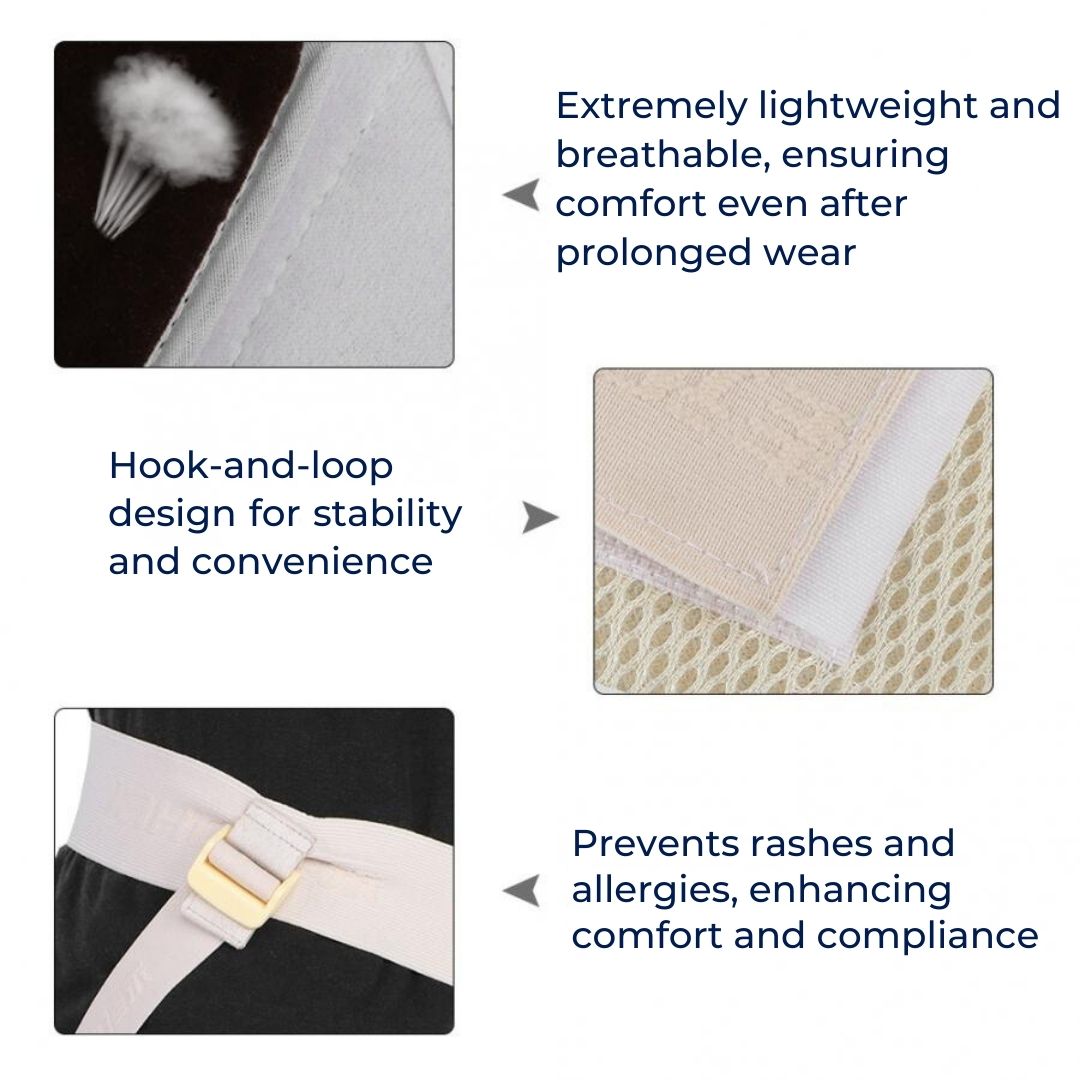 Extremely lightweight and breathable, ensuring comfort even after prolonged wear

Hook-and-loop design for stability and convenience

Prevents rashes and allergies, enhancing comfort and compliance